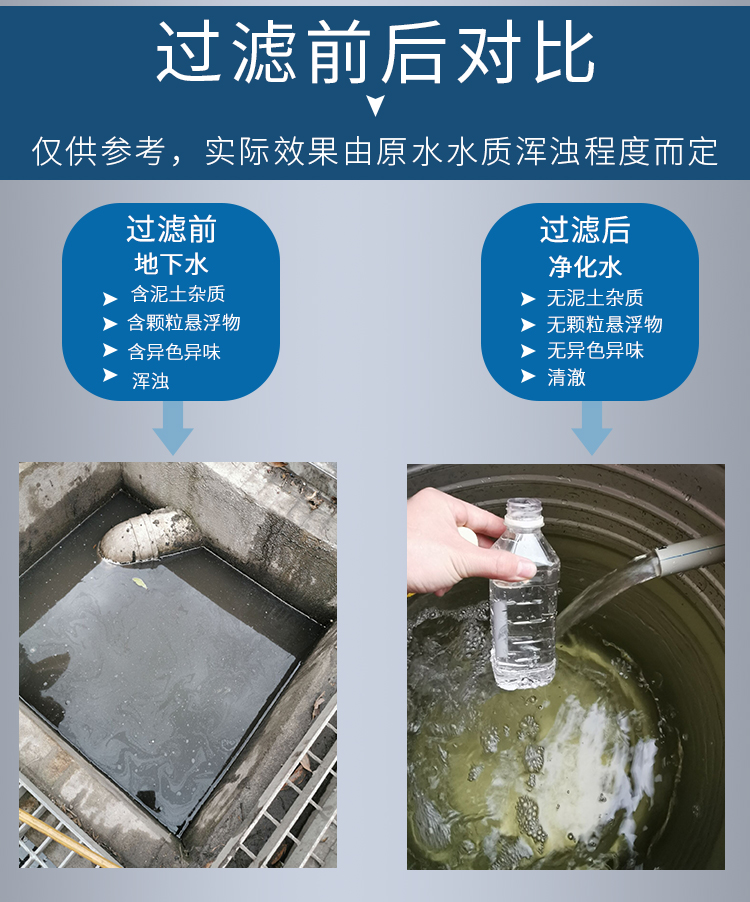 过滤前后对比

仅供参考，实际效果由原水水质浑浊程度而定

过滤前
地下水
➤ 含泥土杂质
➤ 含颗粒悬浮物
➤ 含异色异味
➤ 浑浊

过滤后
净化水
➤ 无泥土杂质
➤ 无颗粒悬浮物
➤ 无异色异味
➤ 清澈